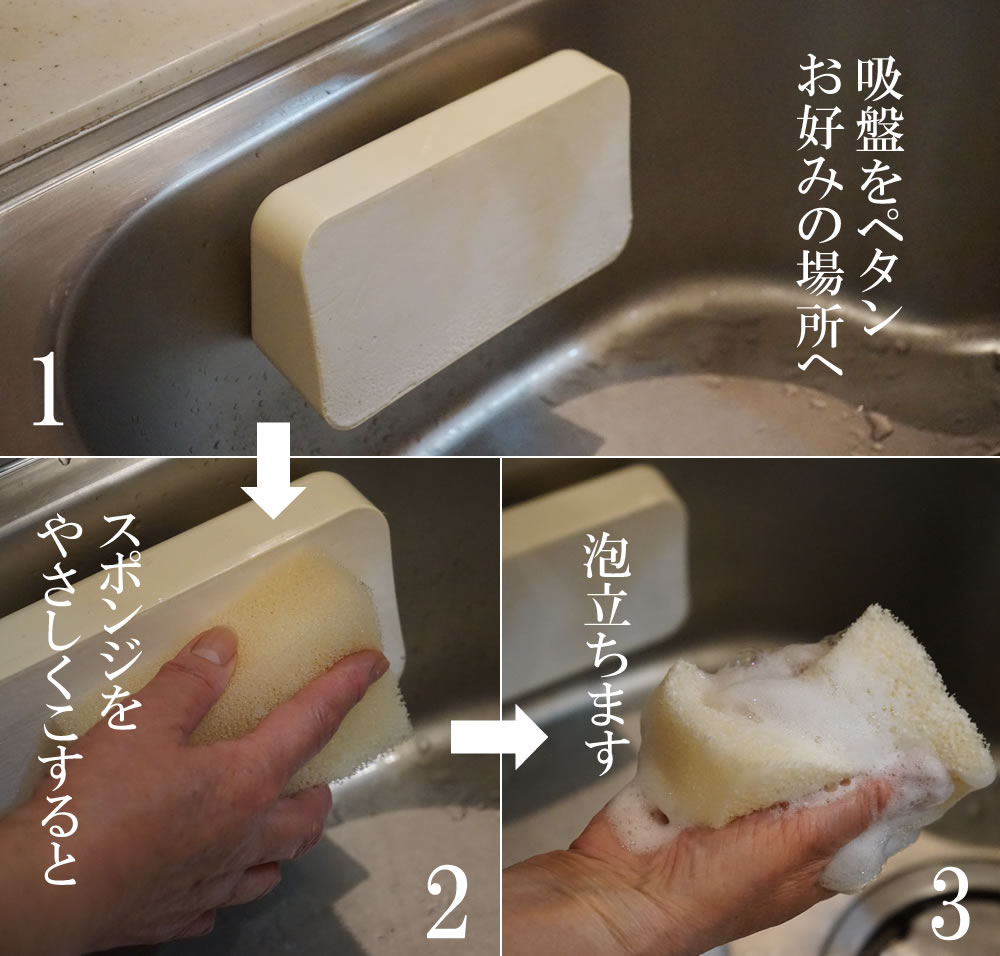 吸盤をペタン
お好みの場所へ

1

スポンジを
やさしくこすると

2

泡立ちます

3